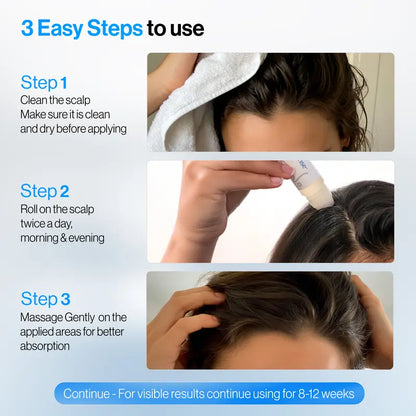 3 Easy Steps to use

Step 1
Clean the scalp
Make sure it is clean and dry before applying

Step 2
Roll on the scalp twice a day, morning & evening

Step 3
Massage Gently on the applied areas for better absorption

Continue - For visible results continue using for 8-12 weeks